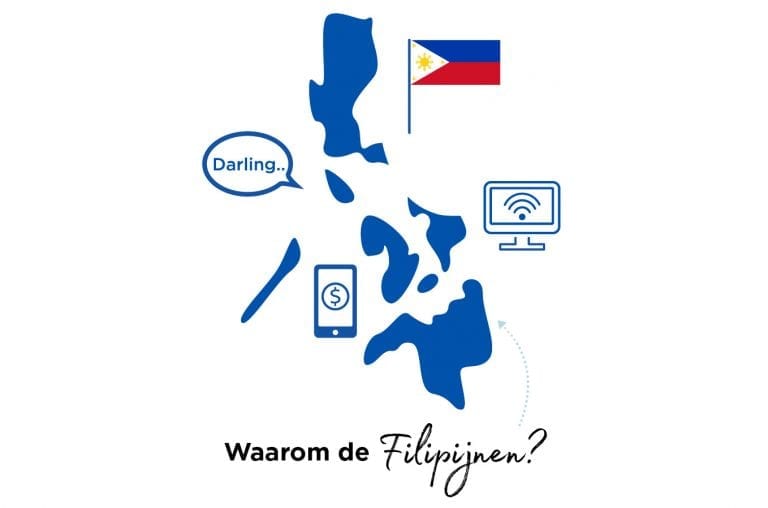 Darling..

$

Waarom de Filipijnen?