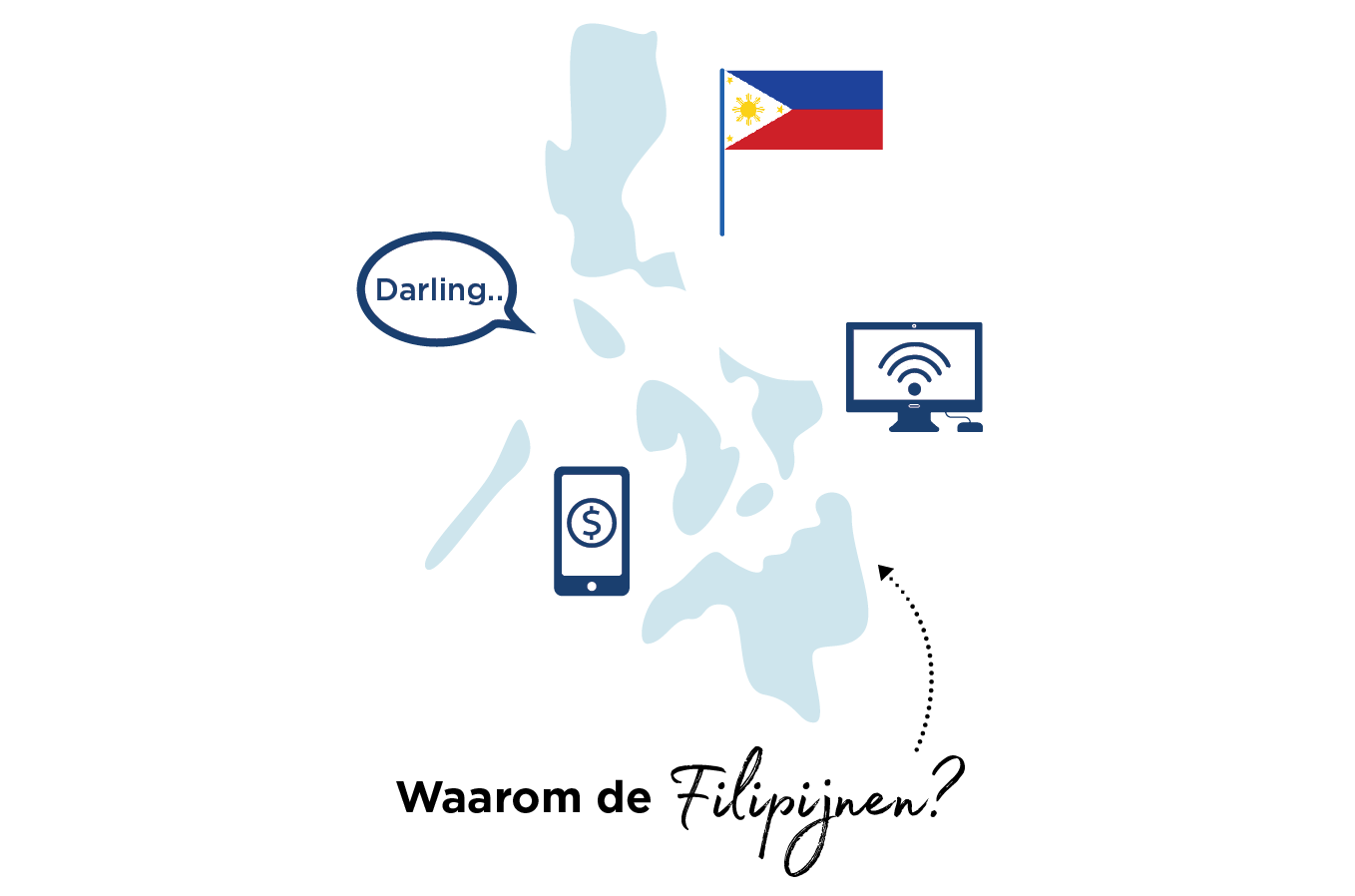 Darling..

$

Waarom de Filipijnen?